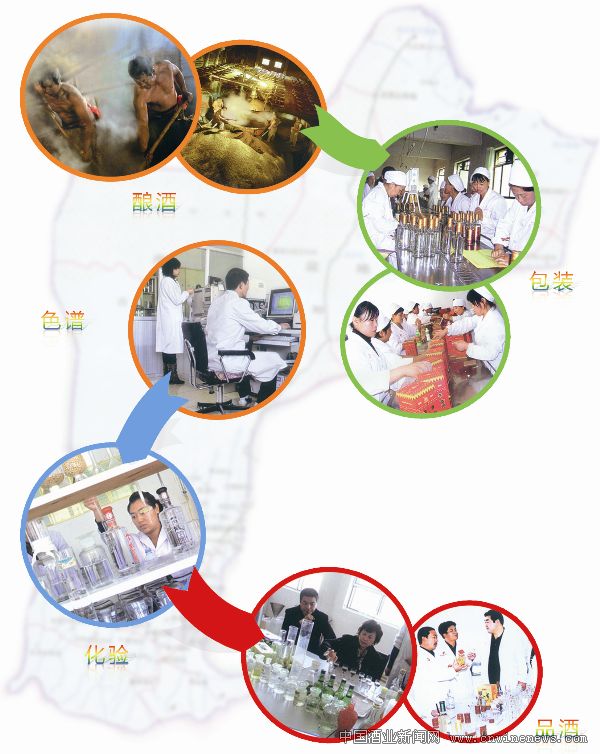 酿酒

包装

色谱

化验

品酒

中国酒业新闻网 www.cnwinenews.com